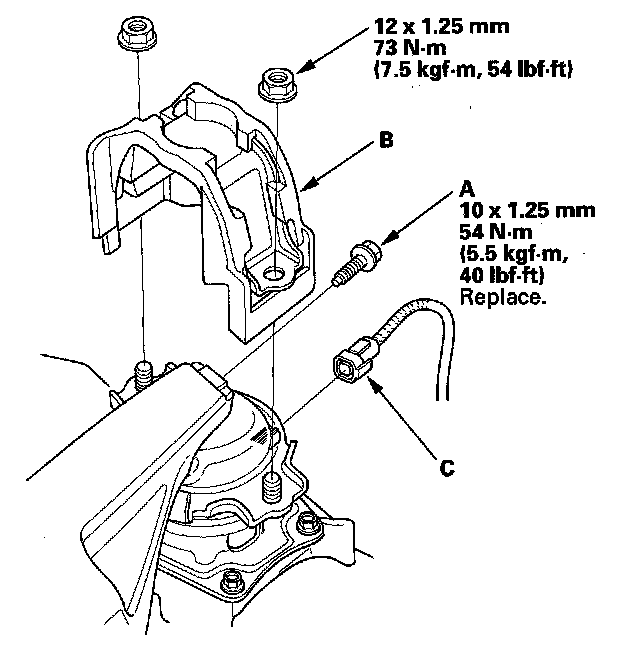 12 x 1.25 mm
73 N·m
(7.5 kgf·m, 54 lbf·ft)

B

A
10 x 1.25 mm
54 N·m
(5.5 kgf·m,
40 lbf·ft)
Replace.

C