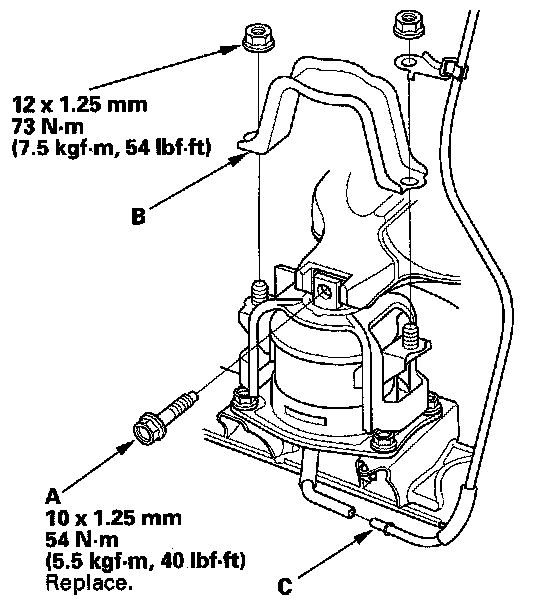 12 x 1.25 mm
73 N·m
(7.5 kgf·m, 54 lbf·ft)

B

A
10 x 1.25 mm
54 N·m
(5.5 kgf·m, 40 lbf·ft)
Replace.

C