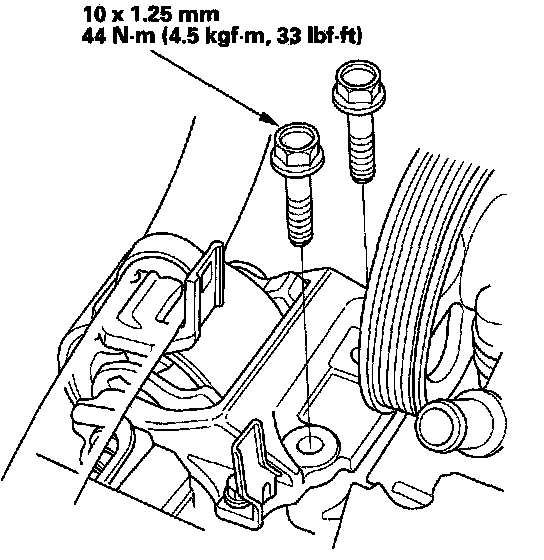 10 x 1.25 mm
44 N·m (4.5 kgf·m, 33 lbf·ft)