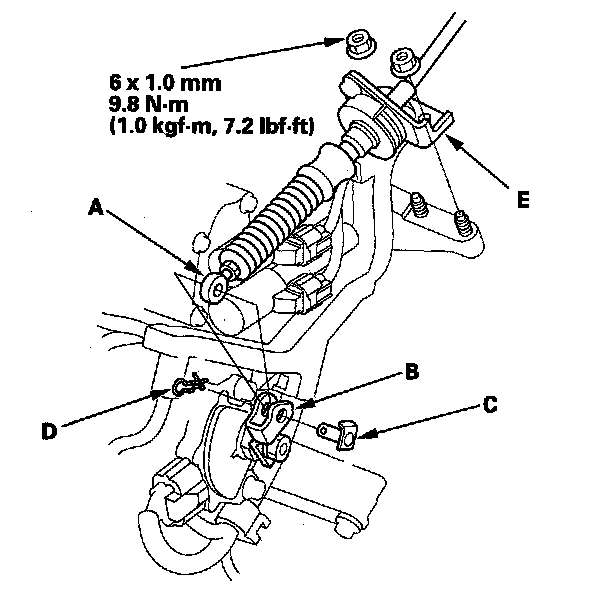 6 x 1.0 mm
9.8 N·m
(1.0 kgf·m, 7.2 lbf·ft)

E

A

B

C

D