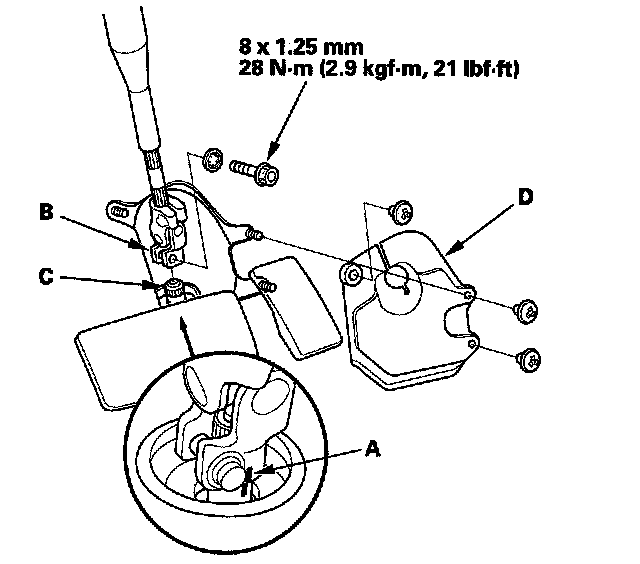 8 x 1.25 mm
28 N·m (2.9 kgf·m, 21 lbf·ft)

B

D

C

A