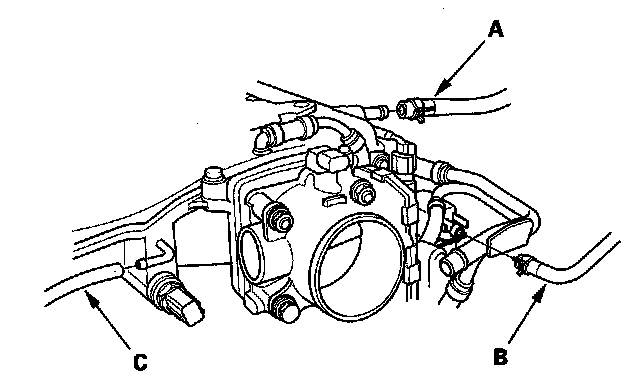 A
C
B