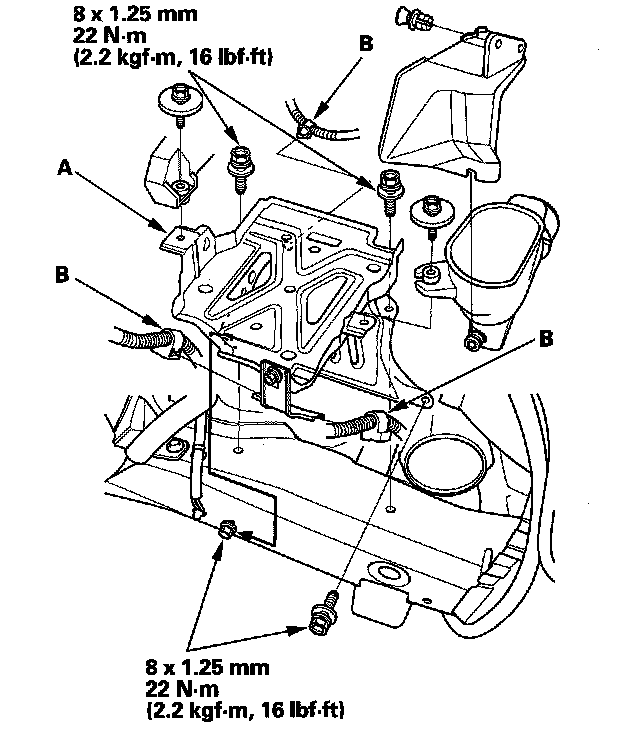 8 x 1.25 mm
22 N·m
(2.2 kgf·m, 16 lbf·ft)

B

A

B

B

8 x 1.25 mm
22 N·m
(2.2 kgf·m, 16 lbf·ft)