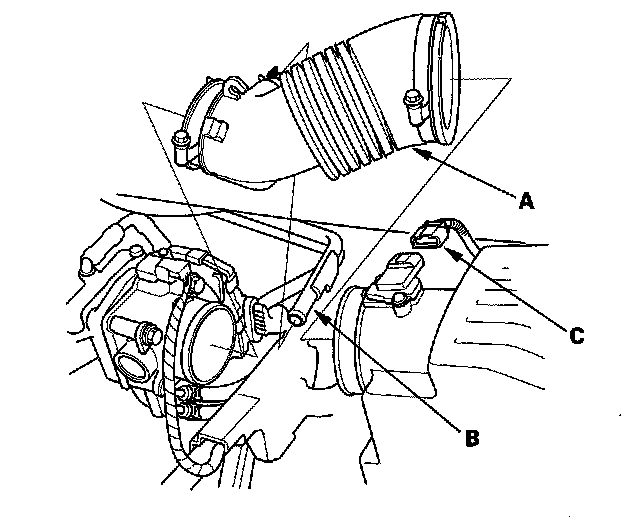 A

C

B