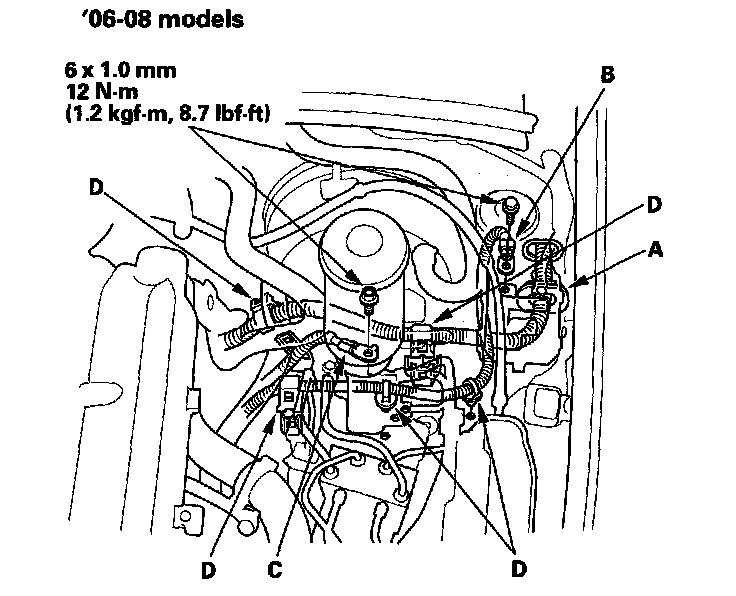 '06-08 models

6 x 1.0 mm
12 N·m
(1.2 kgf·m, 8.7 lbf·ft)

B

D

D

A

D

C

D