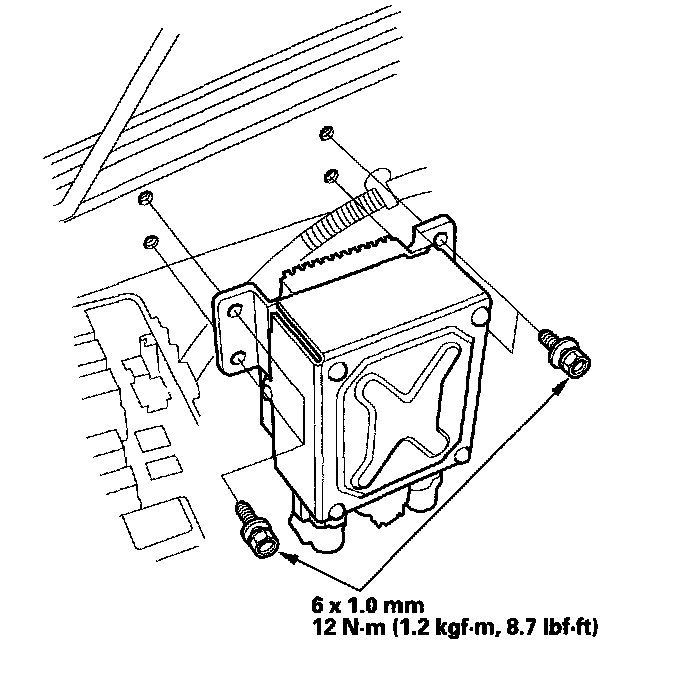 6 x 1.0 mm
12 N·m (1.2 kgf·m, 8.7 lbf·ft)