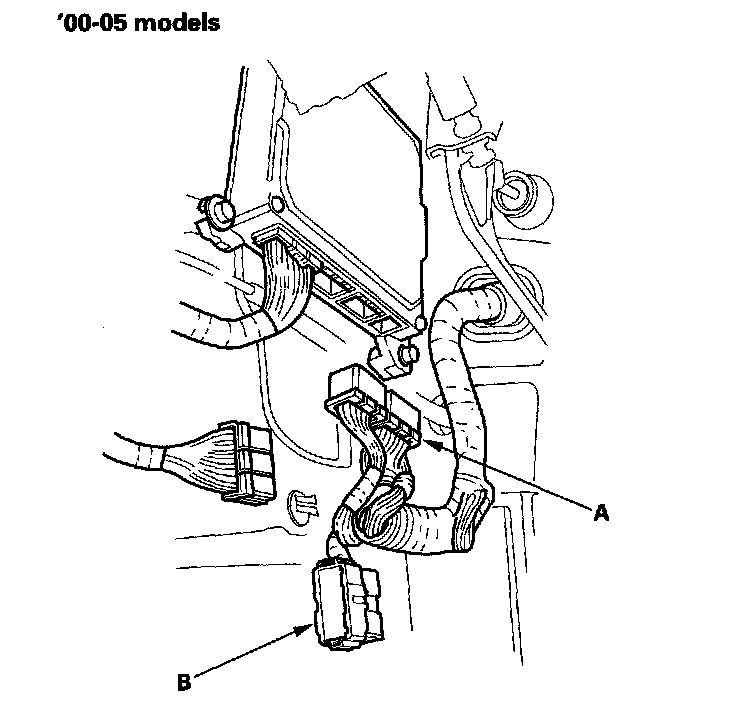 '00-05 models

A

B