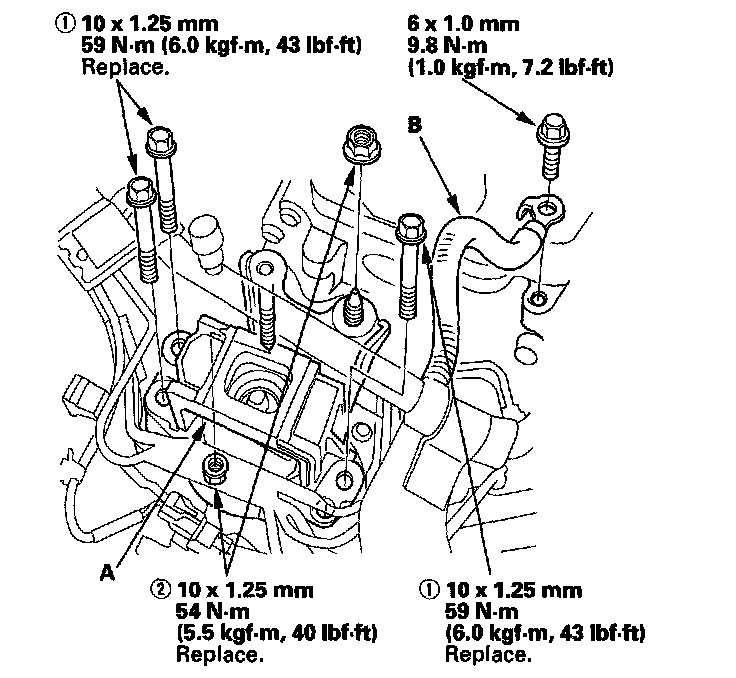 ① 10 x 1.25 mm
59 N·m (6.0 kgf·m, 43 lbf·ft)
Replace.

6 x 1.0 mm
9.8 N·m
(1.0 kgf·m, 7.2 lbf·ft)

B

A

② 10 x 1.25 mm
54 N·m
(5.5 kgf·m, 40 lbf·ft)
Replace.

① 10 x 1.25 mm
59 N·m
(6.0 kgf·m, 43 lbf·ft)
Replace.