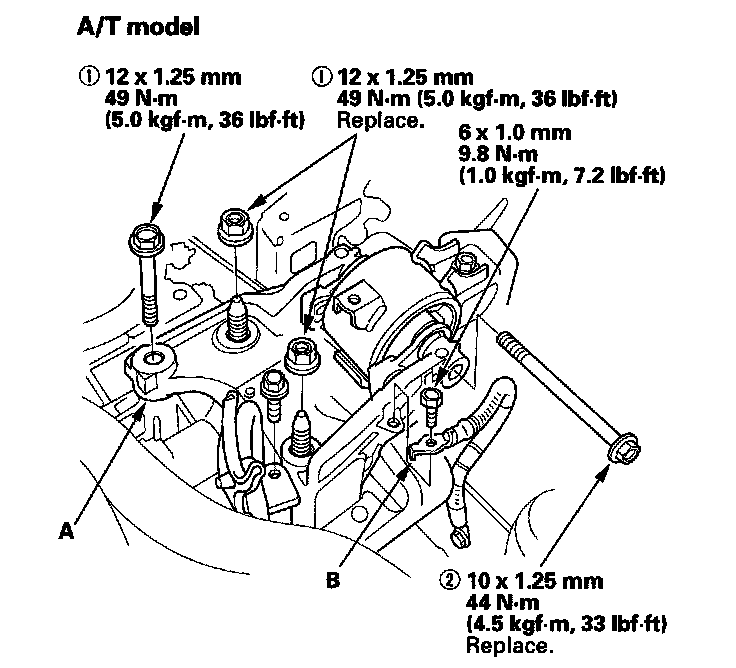 A/T model

① 12 x 1.25 mm
49 N·m
(5.0 kgf·m, 36 lbf·ft)

① 12 x 1.25 mm
49 N·m (5.0 kgf·m, 36 lbf·ft)
Replace.

6 x 1.0 mm
9.8 N·m
(1.0 kgf·m, 7.2 lbf·ft)

A

B

② 10 x 1.25 mm
44 N·m
(4.5 kgf·m, 33 lbf·ft)
Replace.