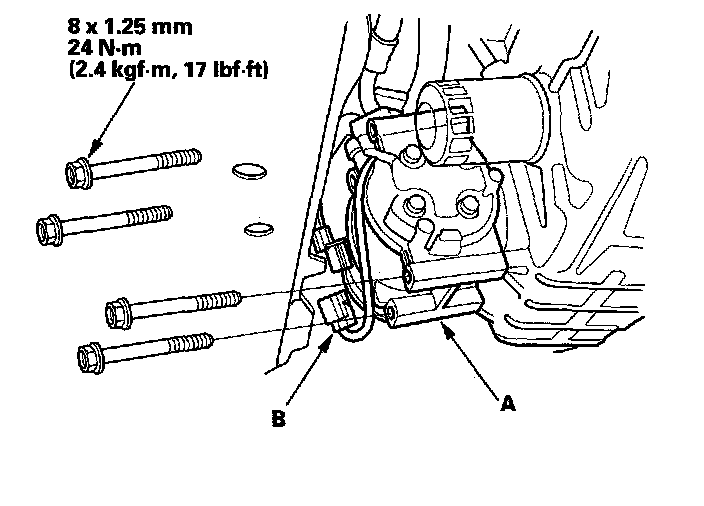 8 x 1.25 mm
24 N·m
(2.4 kgf·m, 17 lbf·ft)

B

A