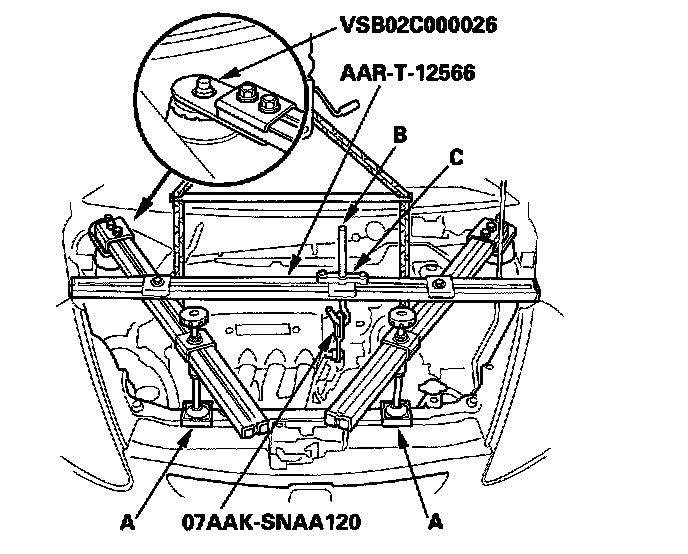 VSB02C000026
AAR-T-12566
B
C
A
07AAK-SNAA120
A