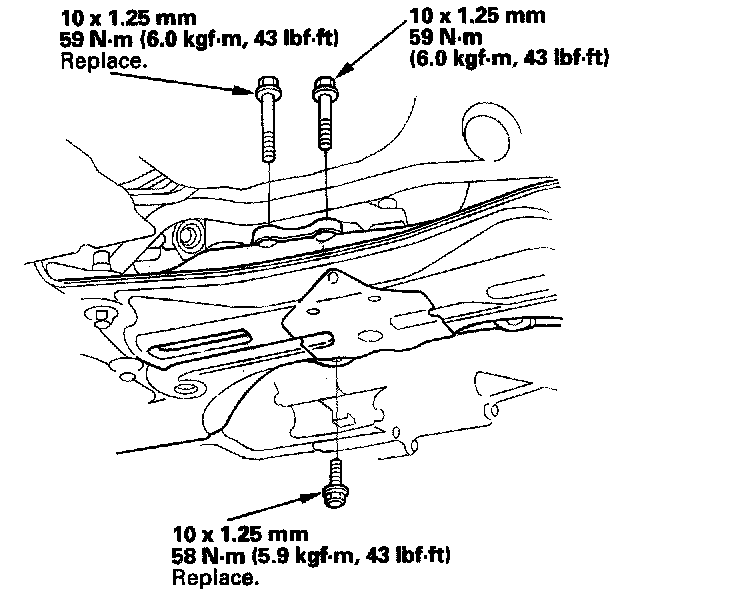 10 x 1.25 mm
59 N·m (6.0 kgf·m, 43 lbf·ft)
Replace.

10 x 1.25 mm
59 N·m
(6.0 kgf·m, 43 lbf·ft)

10 x 1.25 mm
58 N·m (5.9 kgf·m, 43 lbf·ft)
Replace.