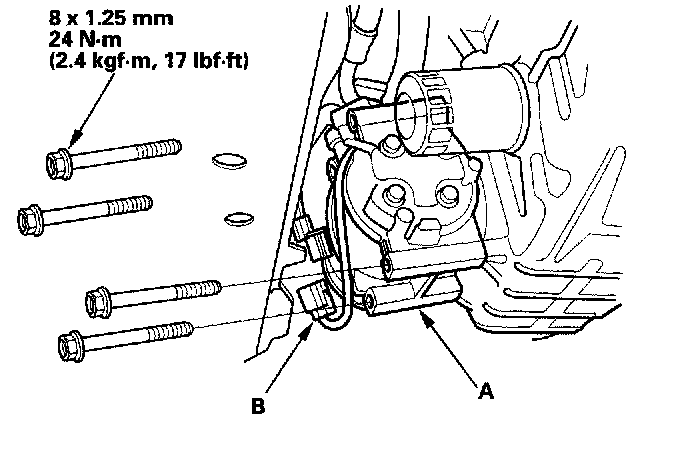 8 x 1.25 mm
24 N·m
(2.4 kgf·m, 17 lbf·ft)

B

A