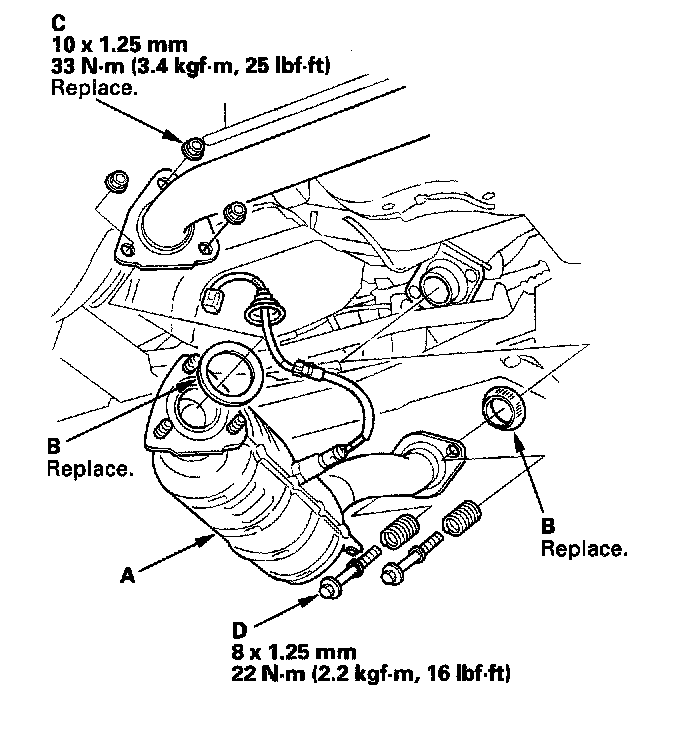 C
10 x 1.25 mm
33 N·m (3.4 kgf·m, 25 lbf·ft)
Replace.

B
Replace.

B
Replace.

A

D
8 x 1.25 mm
22 N·m (2.2 kgf·m, 16 lbf·ft)