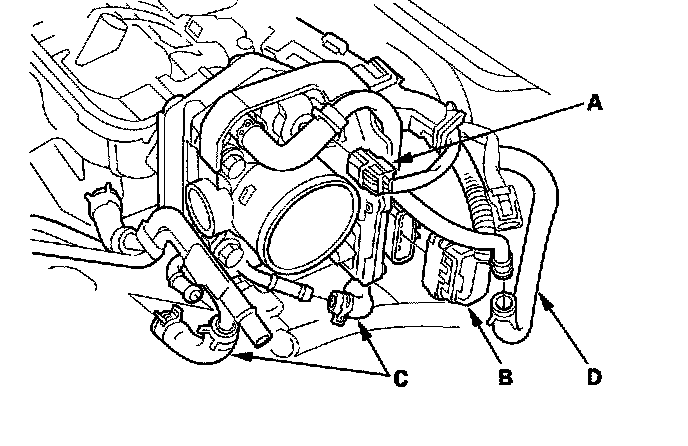 A

C

B

D