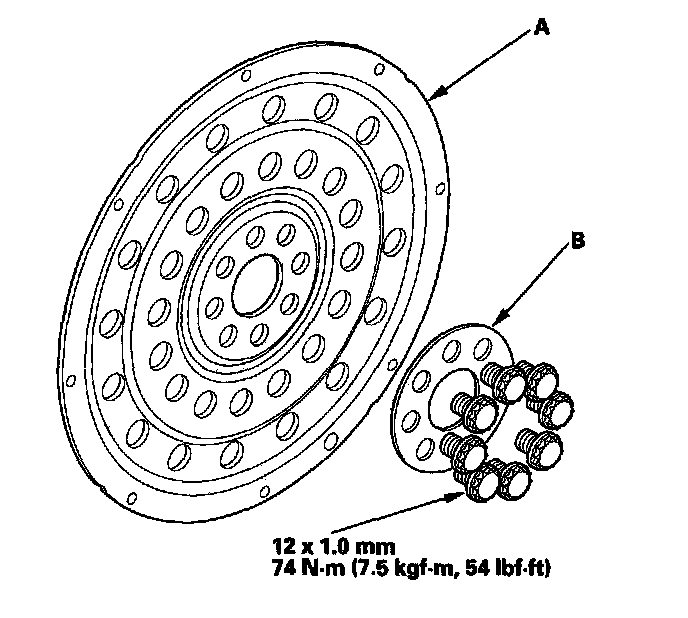 A

B

12 x 1.0 mm
74 N·m (7.5 kgf·m, 54 lbf·ft)