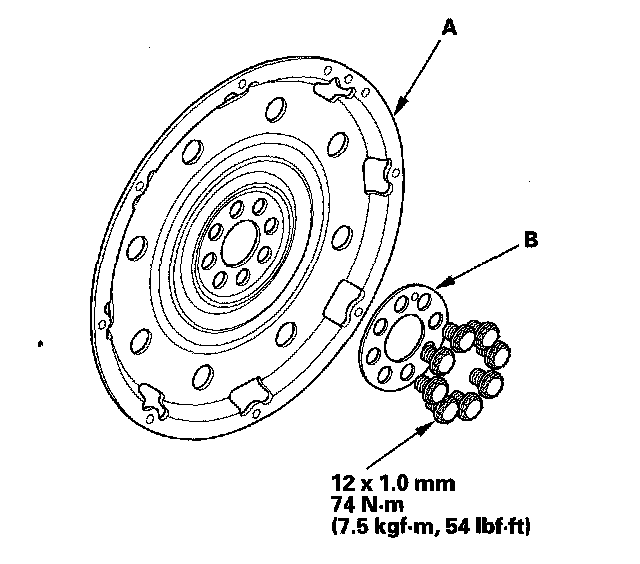 A

B

12 x 1.0 mm
74 N·m
(7.5 kgf·m, 54 lbf·ft)