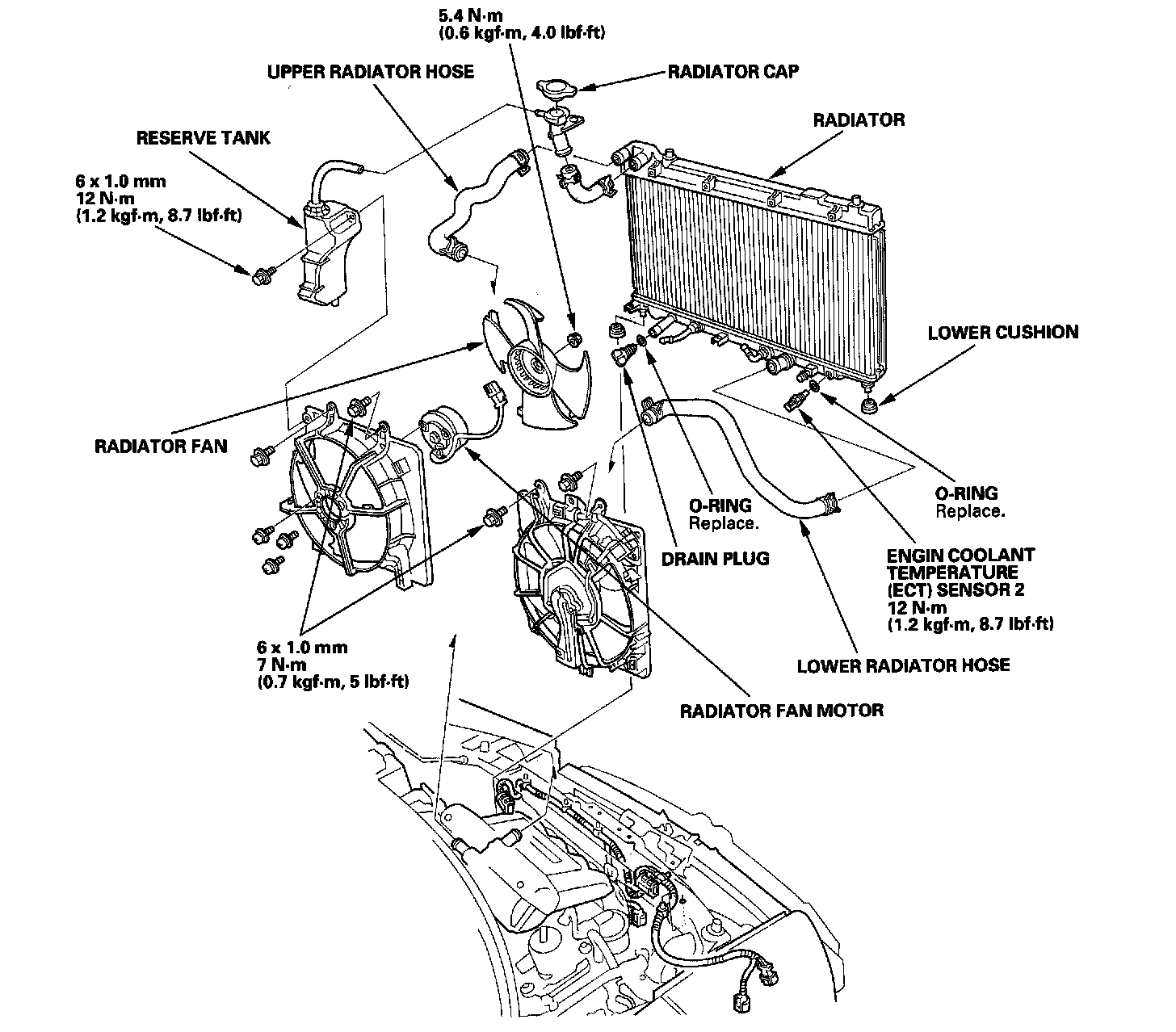 5.4 N·m
(0.6 kgf·m, 4.0 lbf·ft)

UPPER RADIATOR HOSE

RADIATOR CAP

RADIATOR

RESERVE TANK

6 x 1.0 mm
12 N·m
(1.2 kgf·m, 8.7 lbf·ft)

LOWER CUSHION

RADIATOR FAN

O-RING
Replace.

O-RING
Replace.

DRAIN PLUG

ENGIN COOLANT TEMPERATURE (ECT) SENSOR 2
12 N·m
(1.2 kgf·m, 8.7 lbf·ft)

6 x 1.0 mm
7 N·m
(0.7 kgf·m, 5 lbf·ft)

LOWER RADIATOR HOSE

RADIATOR FAN MOTOR