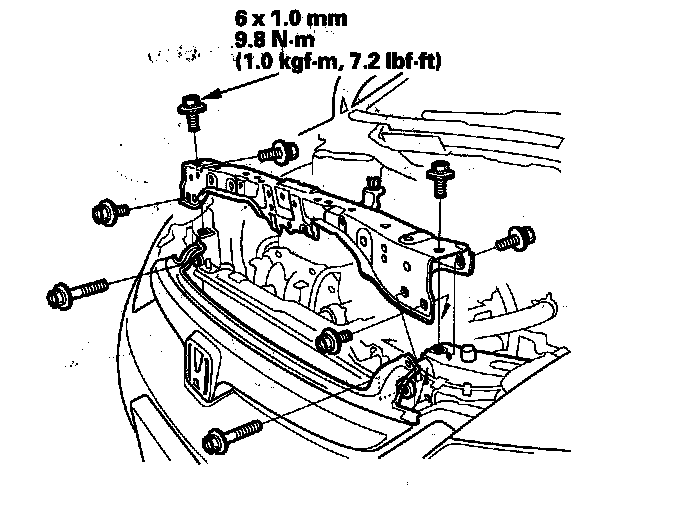 6 x 1.0 mm
9.8 N·m
(1.0 kgf·m, 7.2 lbf·ft)