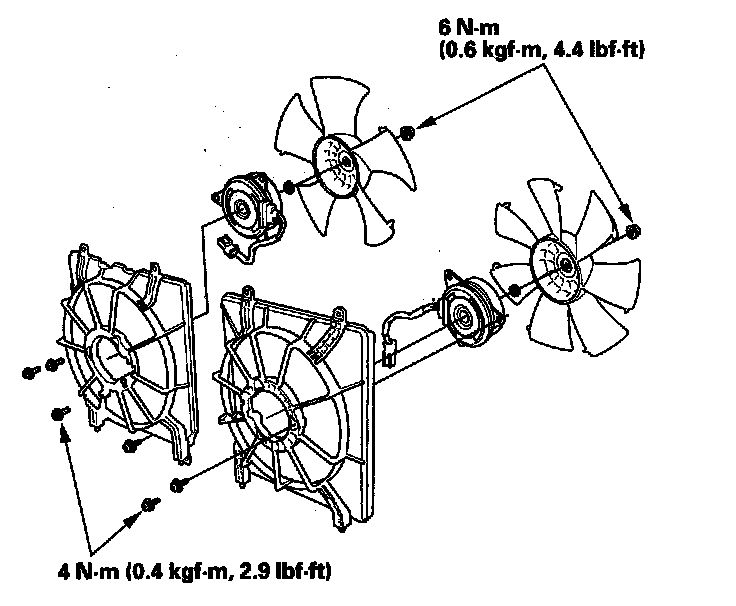 6 N·m
(0.6 kgf·m, 4.4 lbf·ft)

4 N·m (0.4 kgf·m, 2.9 lbf·ft)