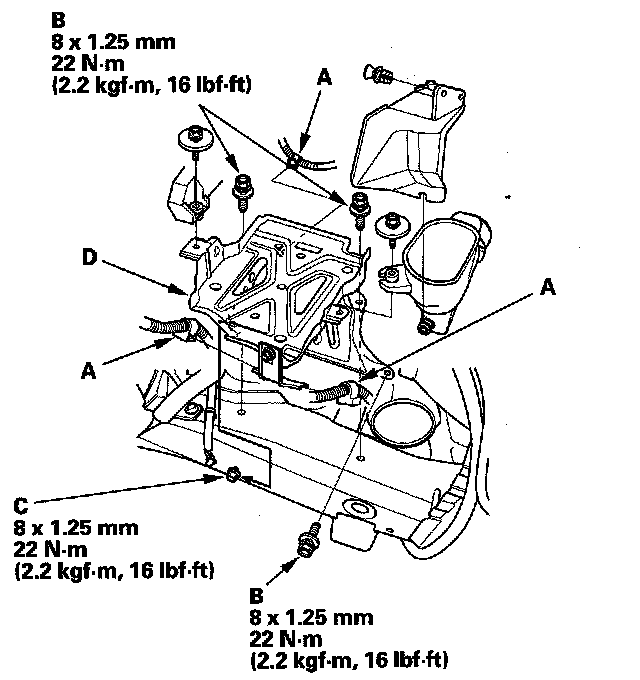 B
8 x 1.25 mm
22 N·m
(2.2 kgf·m, 16 lbf·ft)

A

D

A

A

C
8 x 1.25 mm
22 N·m
(2.2 kgf·m, 16 lbf·ft)

B
8 x 1.25 mm
22 N·m
(2.2 kgf·m, 16 lbf·ft)