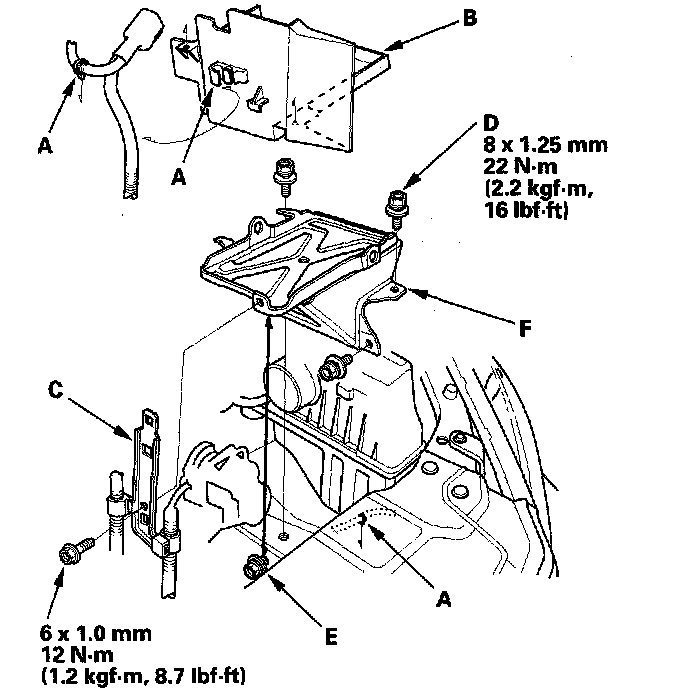 B

A

A

D
8 x 1.25 mm
22 N·m
(2.2 kgf·m,
16 lbf·ft)

F

C

A

E

6 x 1.0 mm
12 N·m
(1.2 kgf·m, 8.7 lbf·ft)