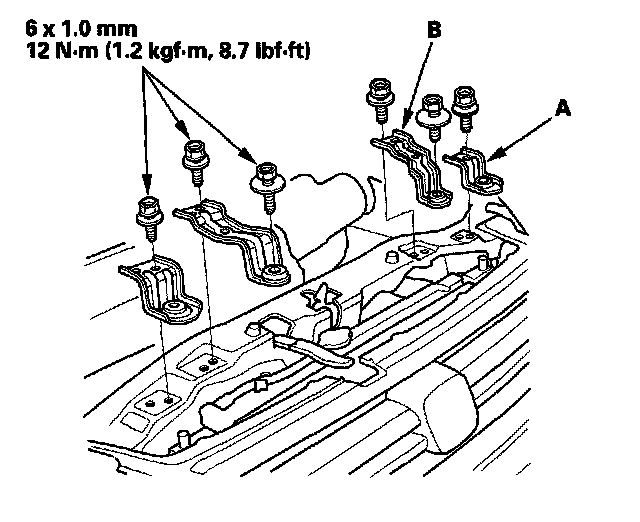 6 x 1.0 mm
12 N·m (1.2 kgf·m, 8.7 lbf·ft)

B

A