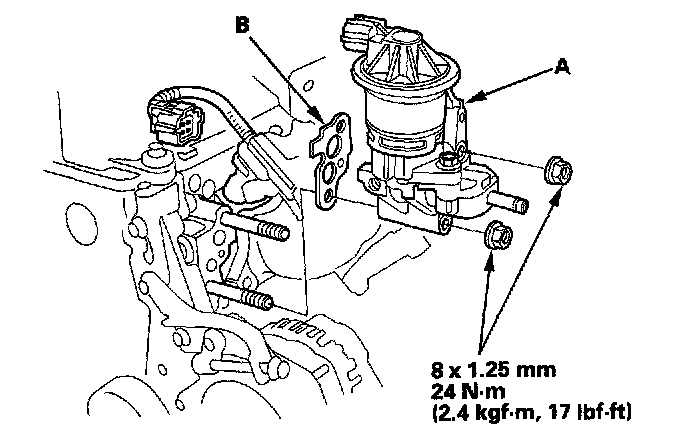 B

A

8 x 1.25 mm
24 N·m
(2.4 kgf·m, 17 lbf·ft)