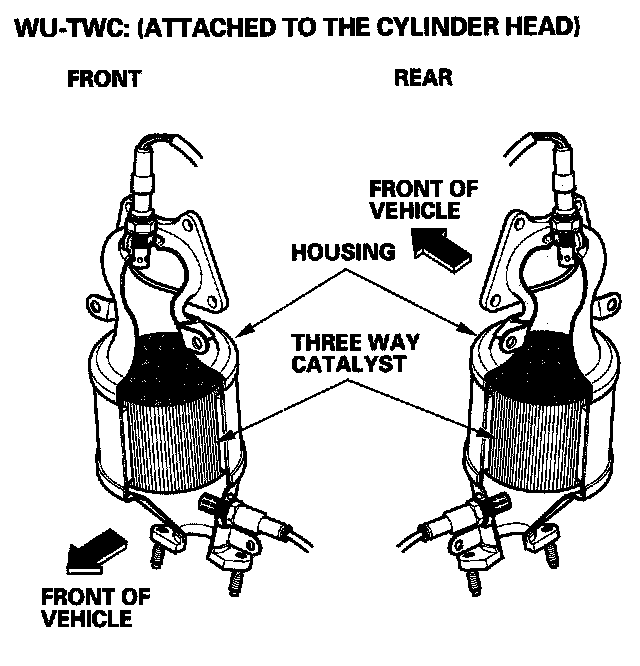 WU-TWC: (ATTACHED TO THE CYLINDER HEAD)

FRONT

REAR

FRONT OF VEHICLE

HOUSING

THREE WAY CATALYST

FRONT OF VEHICLE