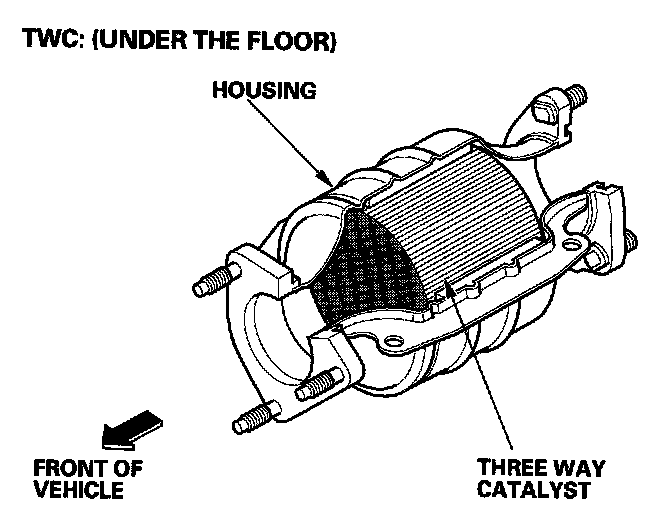 TWC: (UNDER THE FLOOR)

HOUSING

FRONT OF VEHICLE

THREE WAY CATALYST