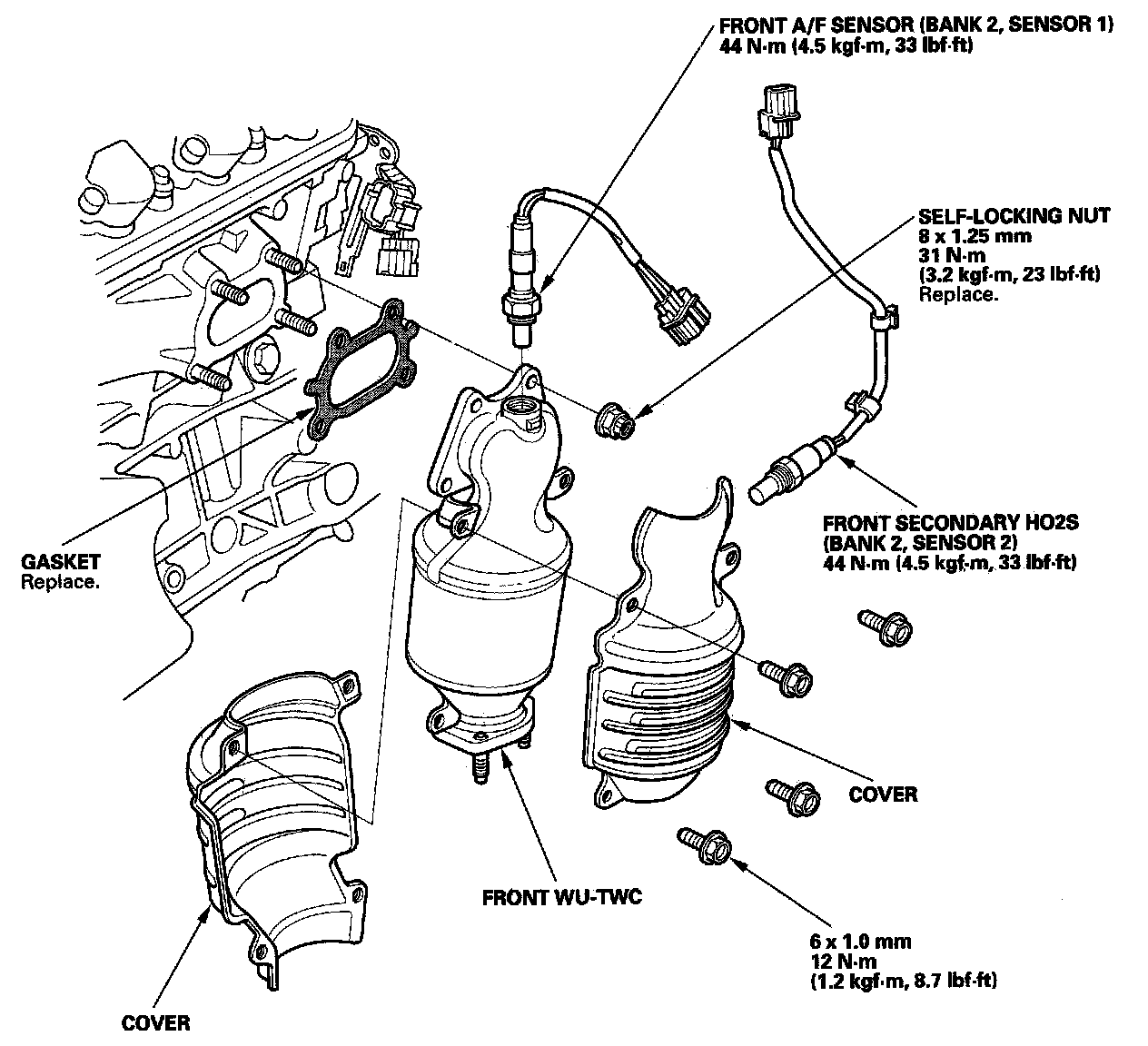 FRONT A/F SENSOR (BANK 2, SENSOR 1)
44 N·m (4.5 kgf·m, 33 lbf·ft)

SELF-LOCKING NUT
8 x 1.25 mm
31 N·m
(3.2 kgf·m, 23 lbf·ft)
Replace.

GASKET
Replace.

FRONT SECONDARY HO2S
(BANK 2, SENSOR 2)
44 N·m (4.5 kgf·m, 33 lbf·ft)

COVER

FRONT WU-TWC

6 x 1.0 mm
12 N·m
(1.2 kgf·m, 8.7 lbf·ft)

COVER