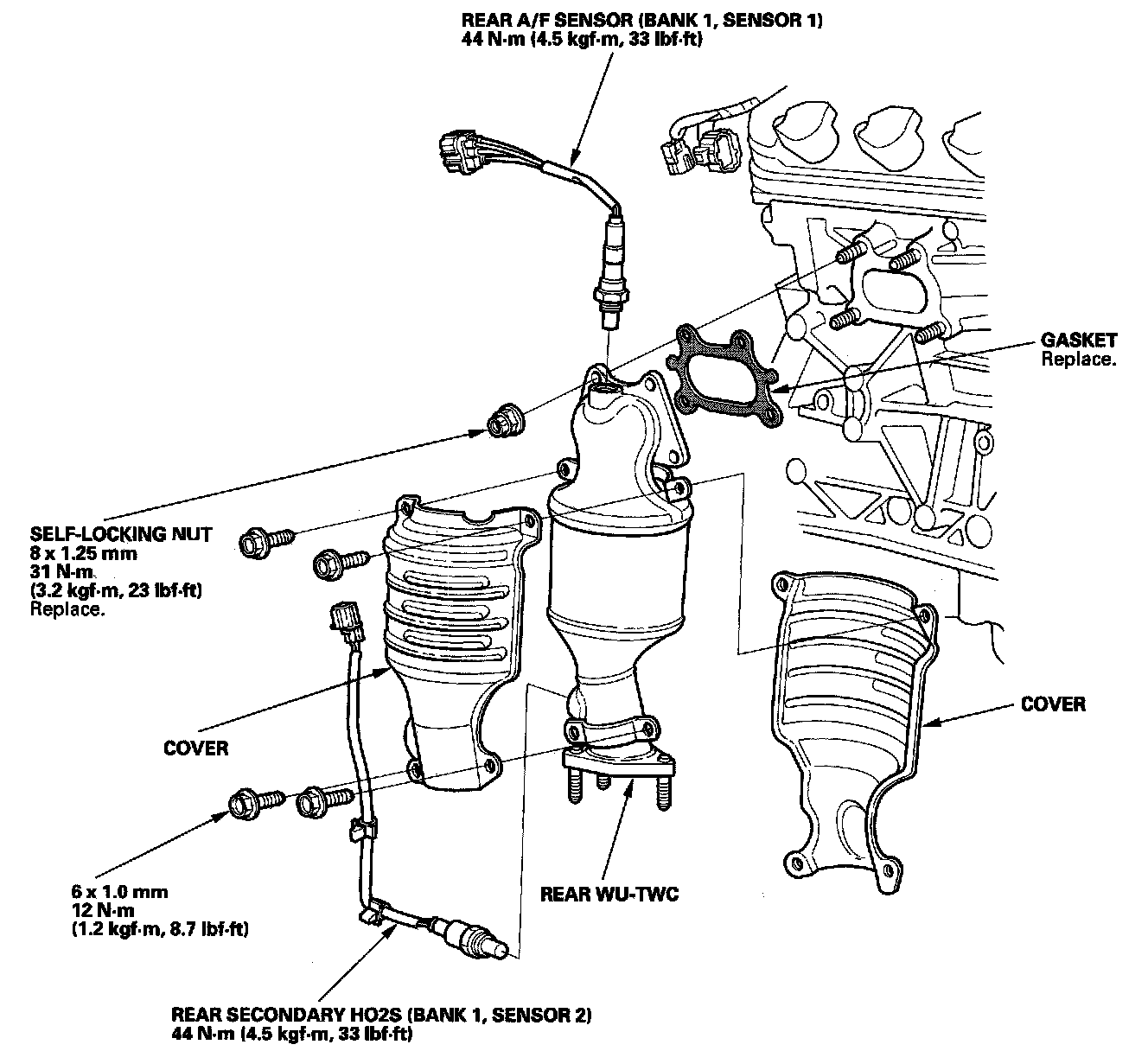 REAR A/F SENSOR (BANK 1, SENSOR 1)
44 N·m (4.5 kgf·m, 33 lbf·ft)

GASKET
Replace.

SELF-LOCKING NUT
8 x 1.25 mm
31 N·m
(3.2 kgf·m, 23 lbf·ft)
Replace.

COVER

COVER

6 x 1.0 mm
12 N·m
(1.2 kgf·m, 8.7 lbf·ft)

REAR WU-TWC

REAR SECONDARY HO2S (BANK 1, SENSOR 2)
44 N·m (4.5 kgf·m, 33 lbf·ft)