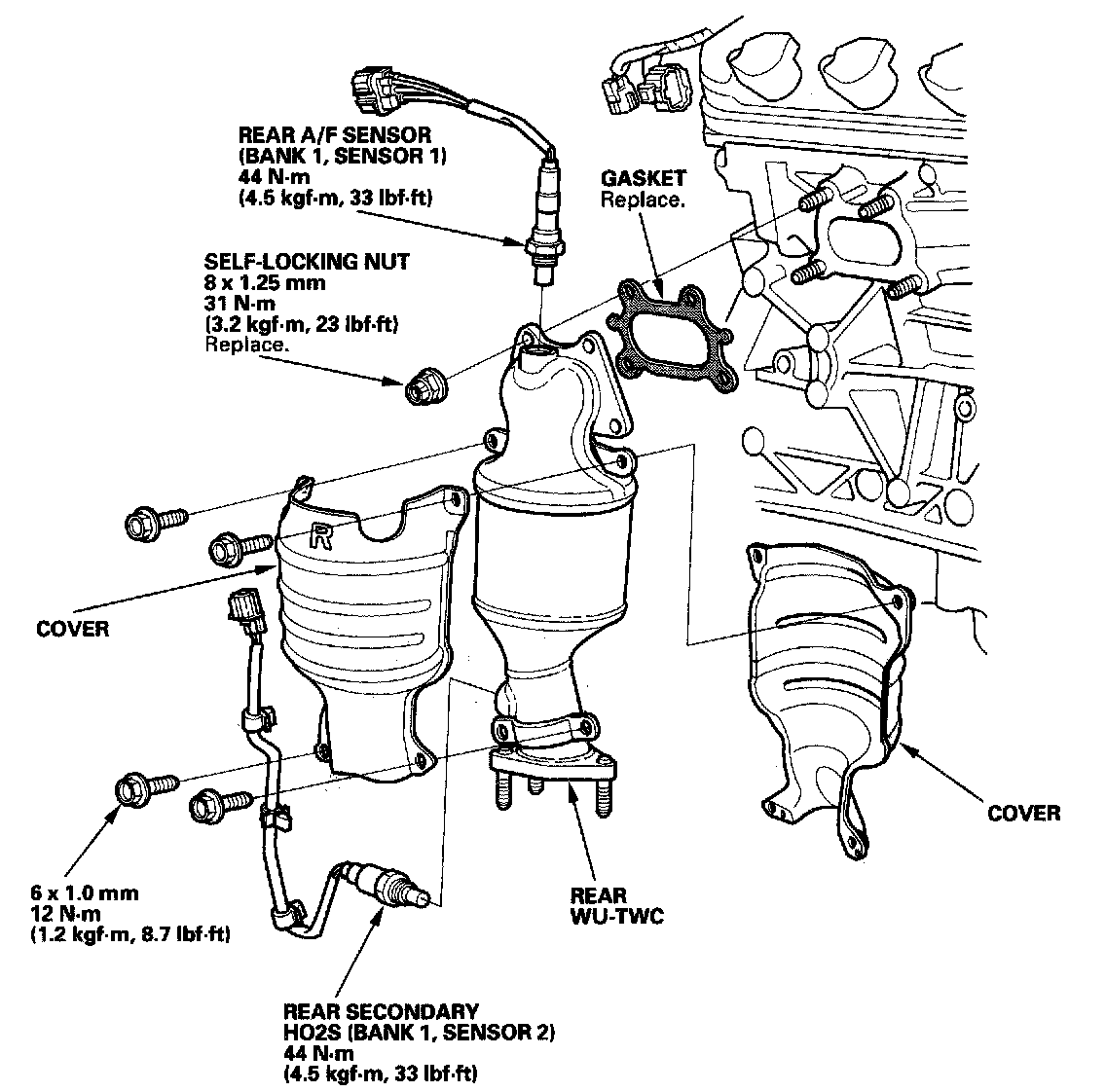 REAR A/F SENSOR
(BANK 1, SENSOR 1)
44 N·m
(4.5 kgf·m, 33 lbf·ft)

GASKET
Replace.

SELF-LOCKING NUT
8 x 1.25 mm
31 N·m
(3.2 kgf·m, 23 lbf·ft)
Replace.

R

COVER

COVER

6 x 1.0 mm
12 N·m
(1.2 kgf·m, 8.7 lbf·ft)

REAR
WU-TWC

REAR SECONDARY
HO2S (BANK 1, SENSOR 2)
44 N·m
(4.5 kgf·m, 33 lbf·ft)