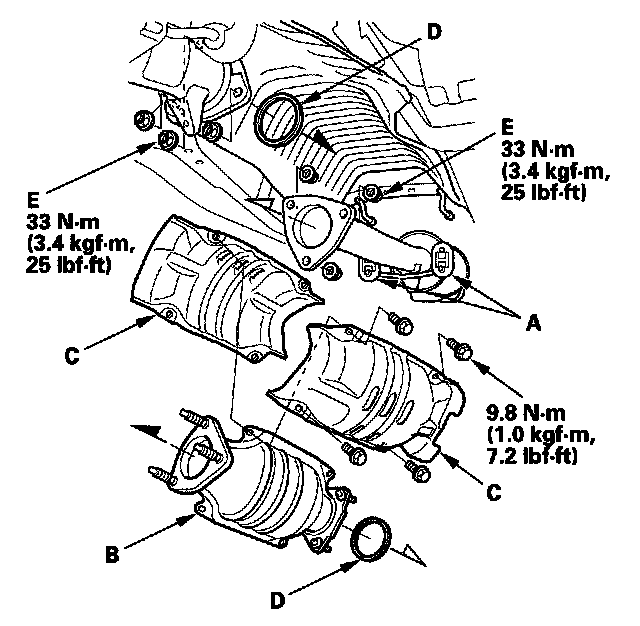 D

E
33 N·m
(3.4 kgf·m,
25 lbf·ft)

E
33 N·m
(3.4 kgf·m,
25 lbf·ft)

A

C

9.8 N·m
(1.0 kgf·m,
7.2 lbf·ft)

C

B

D