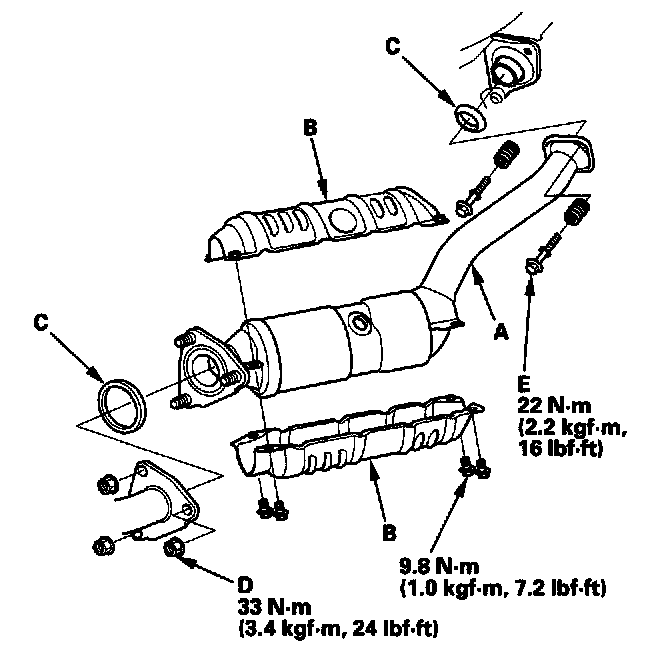 C

B

C

A

E
22 N·m
(2.2 kgf·m,
16 lbf·ft)

B

9.8 N·m
(1.0 kgf·m, 7.2 lbf·ft)

D
33 N·m
(3.4 kgf·m, 24 lbf·ft)