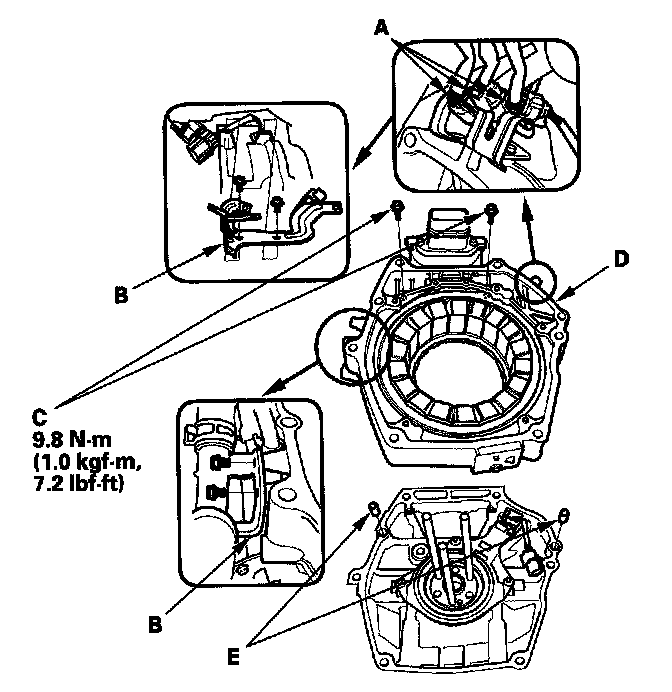 A

B

D

C
9.8 N·m
(1.0 kgf·m,
7.2 lbf·ft)

B

E