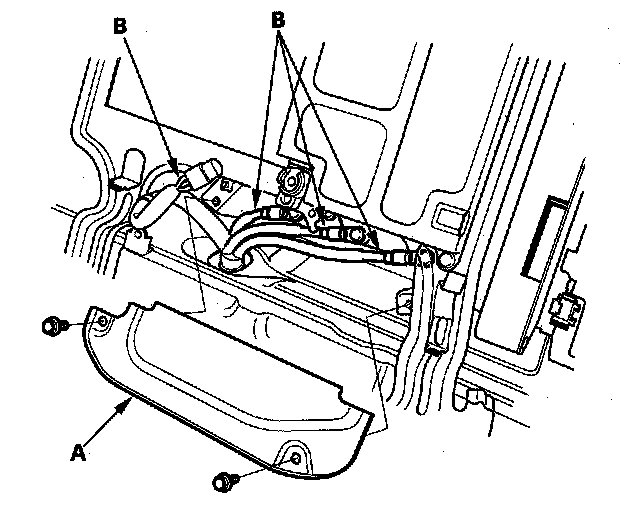 B
B
A