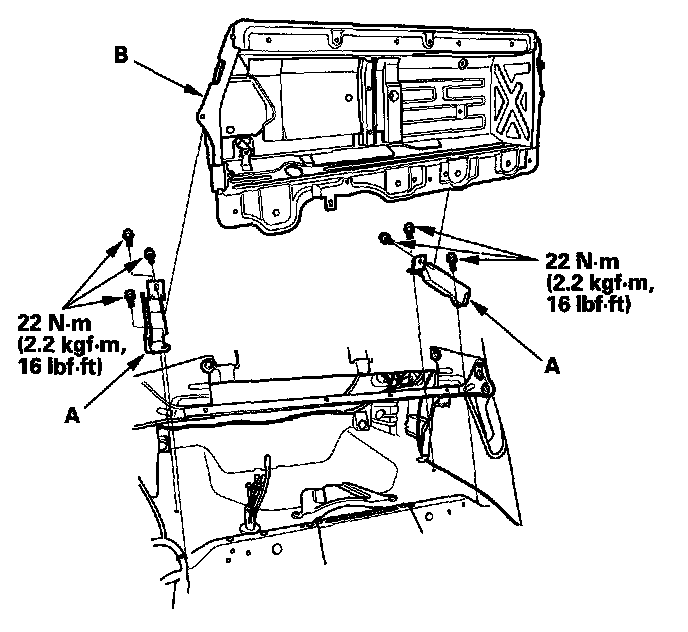 B

22 N·m
(2.2 kgf·m,
16 lbf·ft)

22 N·m
(2.2 kgf·m,
16 lbf·ft)

A

A