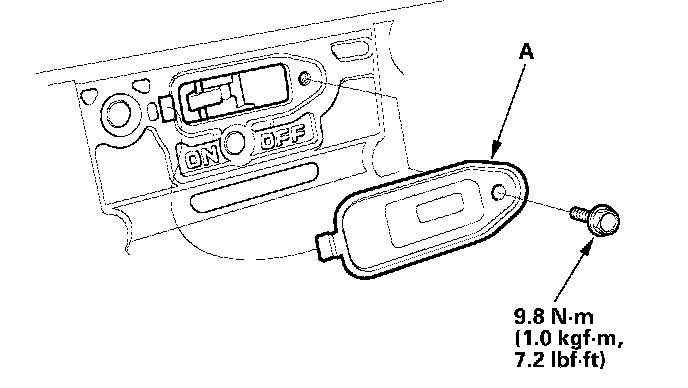 A

ON OFF

9.8 N·m
(1.0 kgf·m,
7.2 lbf·ft)