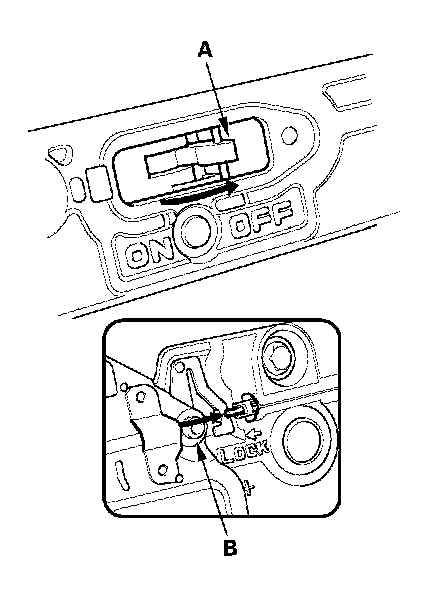 A
ON
OFF
LOCK
B