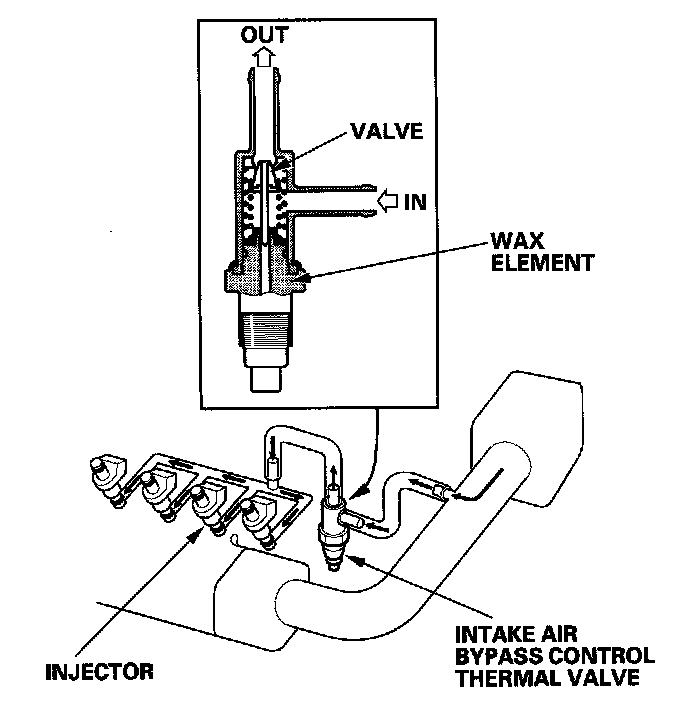 OUT
VALVE
IN
WAX ELEMENT
INJECTOR
INTAKE AIR BYPASS CONTROL THERMAL VALVE