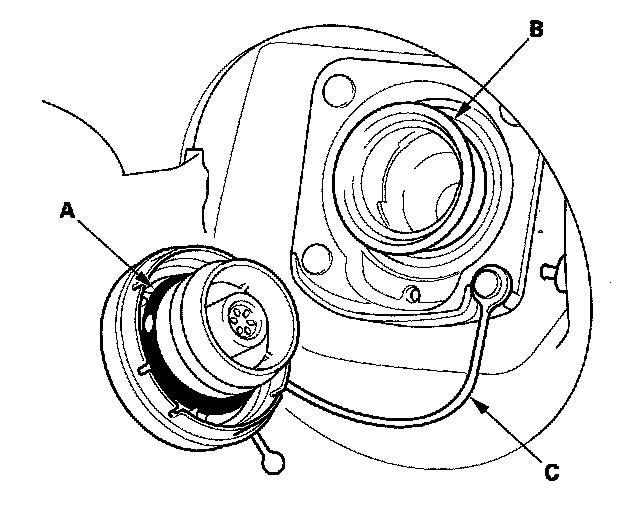 B
A
C