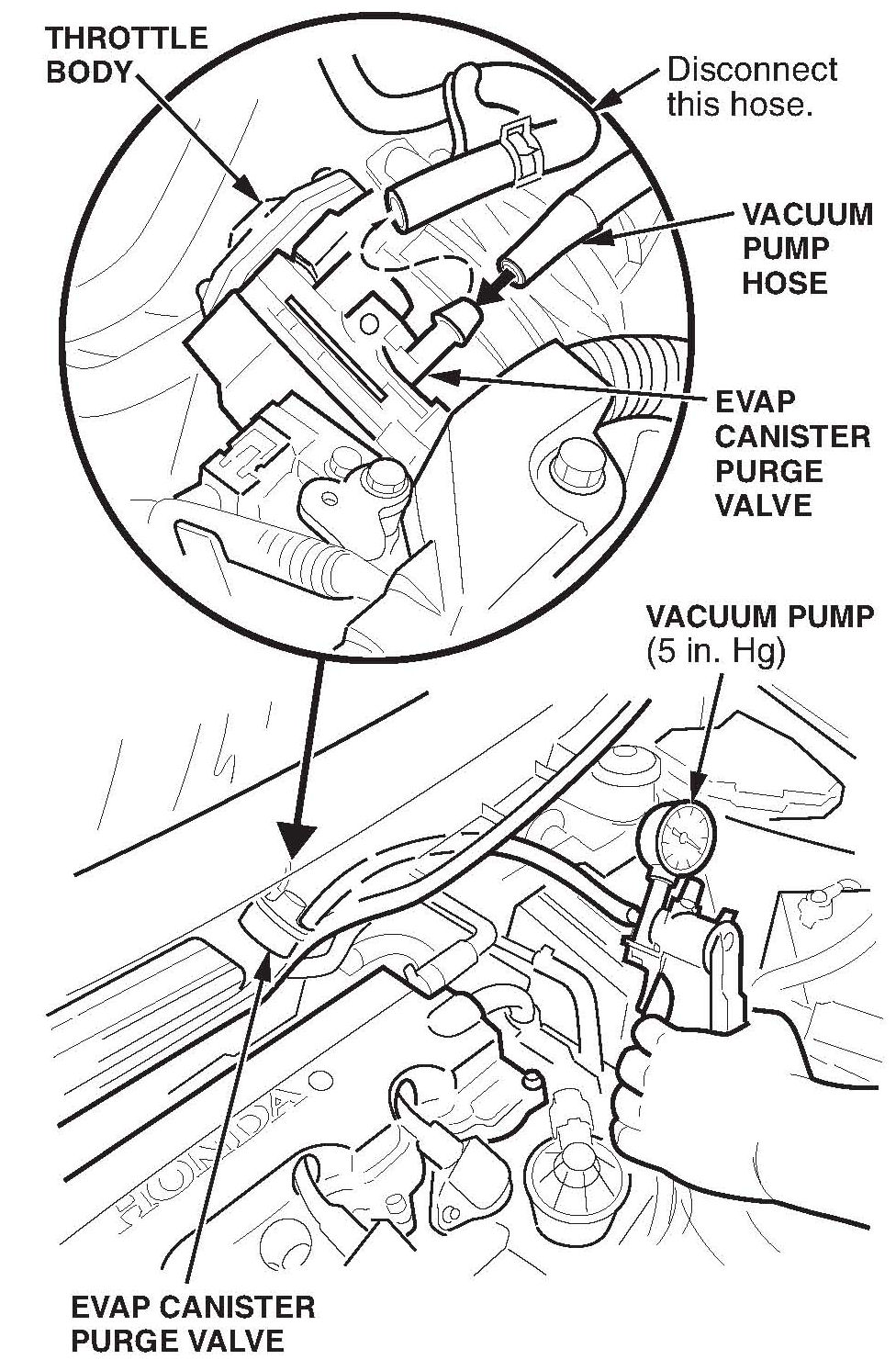 THROTTLE BODY

Disconnect this hose.

VACUUM PUMP HOSE

EVAP CANISTER PURGE VALVE

VACUUM PUMP (5 in. Hg)

HONDA

EVAP CANISTER PURGE VALVE