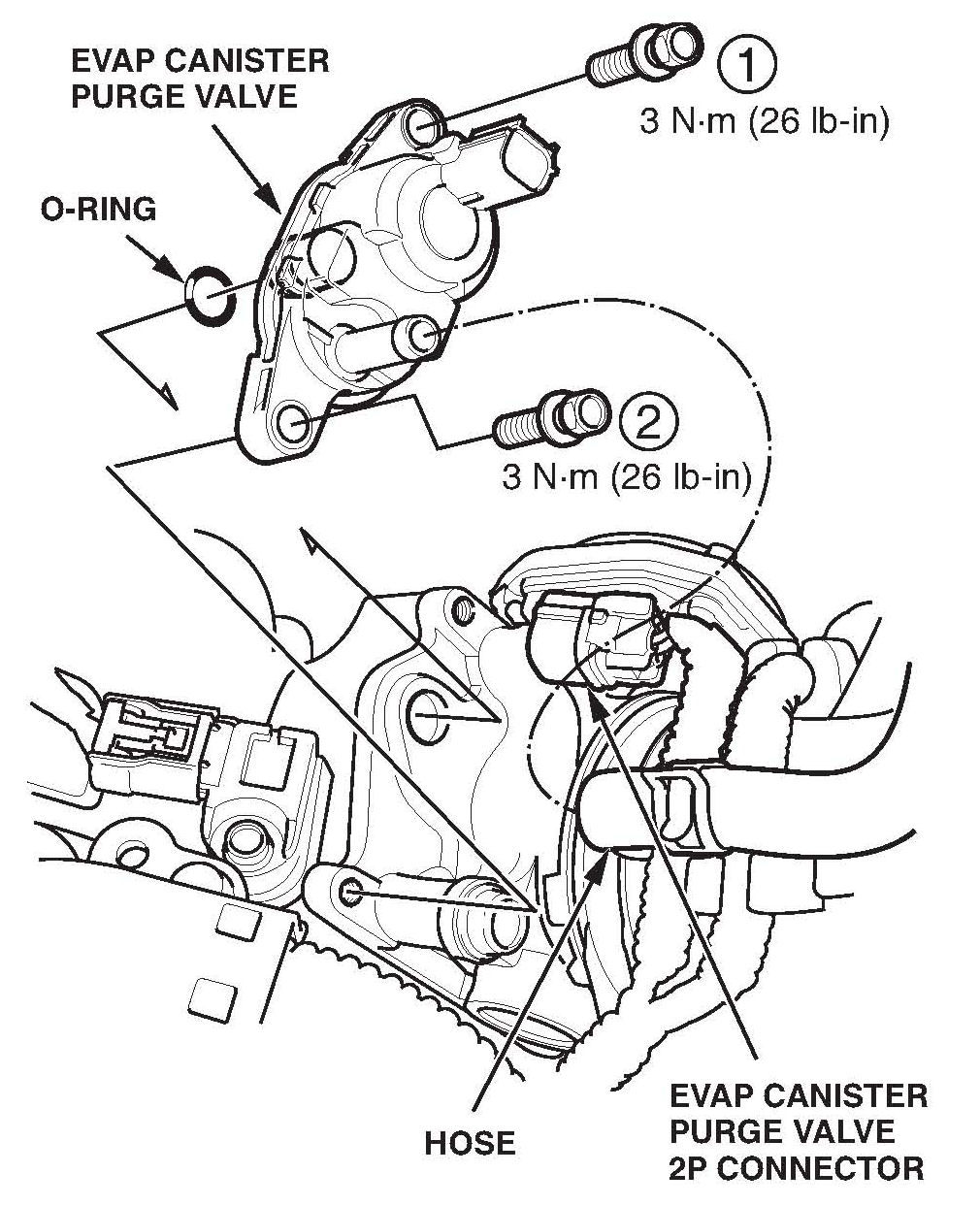 EVAP CANISTER PURGE VALVE

1
3 N·m (26 lb-in)

O-RING

2
3 N·m (26 lb-in)

HOSE

EVAP CANISTER PURGE VALVE 2P CONNECTOR