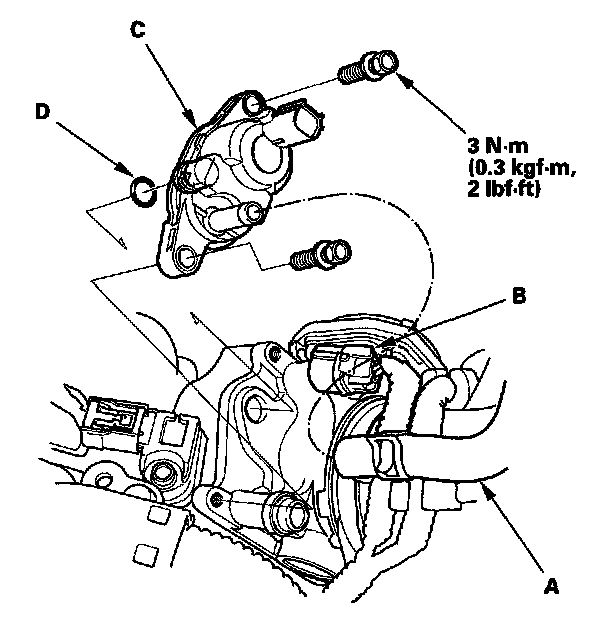 C

D

3 N·m
(0.3 kgf·m,
2 lbf·ft)

B

A