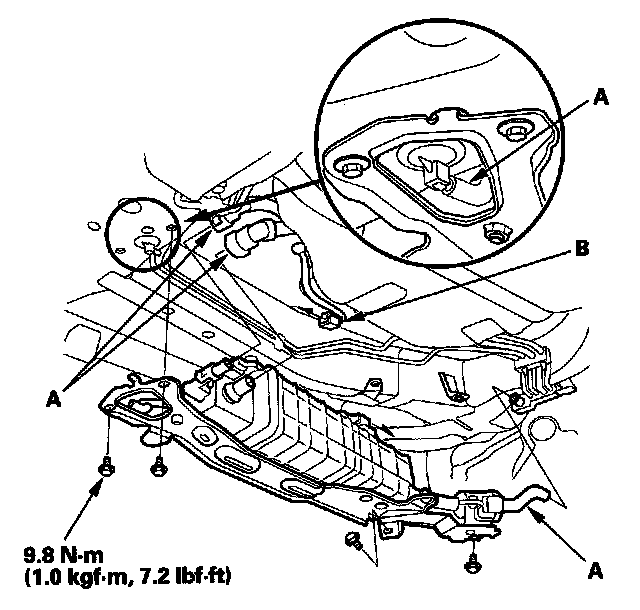 A

B

A

9.8 N·m
(1.0 kgf·m, 7.2 lbf·ft)

A