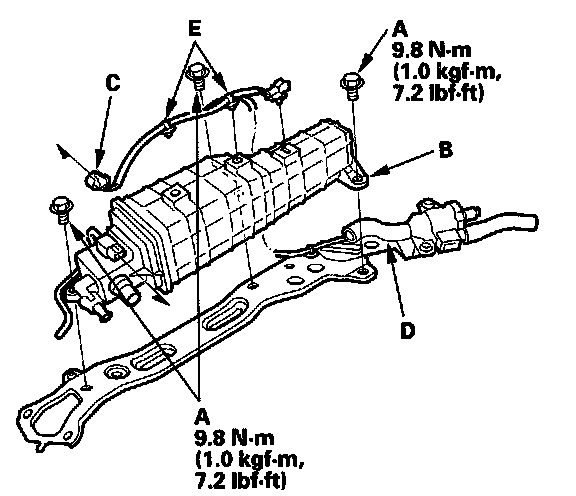 E

A
9.8 N·m
(1.0 kgf·m,
7.2 lbf·ft)

C

B

D

A
9.8 N·m
(1.0 kgf·m,
7.2 lbf·ft)