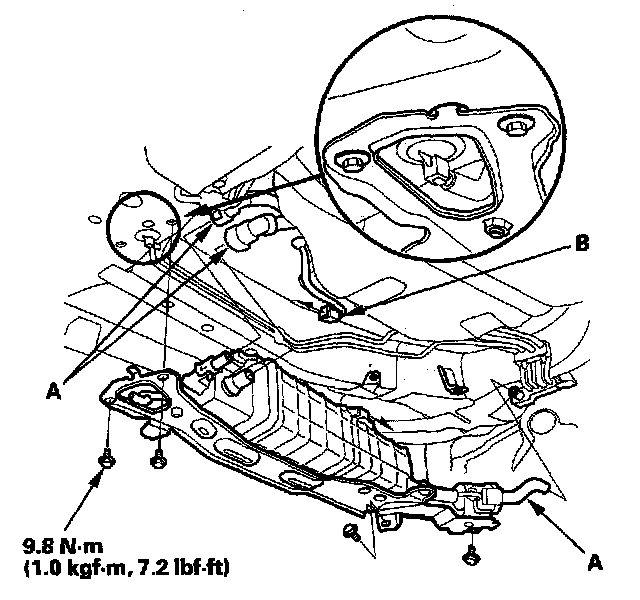 B

A

9.8 N·m
(1.0 kgf·m, 7.2 lbf·ft)

A