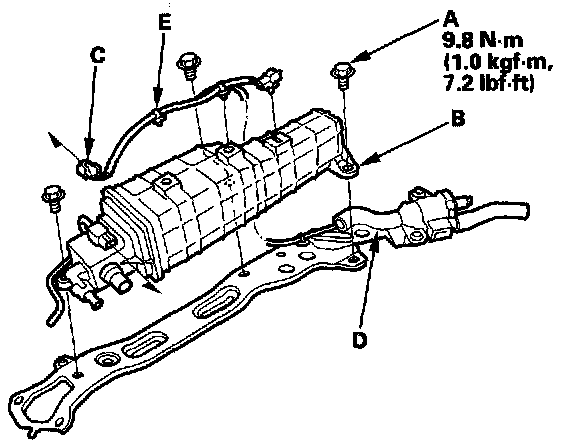 E
C
A
9.8 N·m
(1.0 kgf·m,
7.2 lbf·ft)
B
D