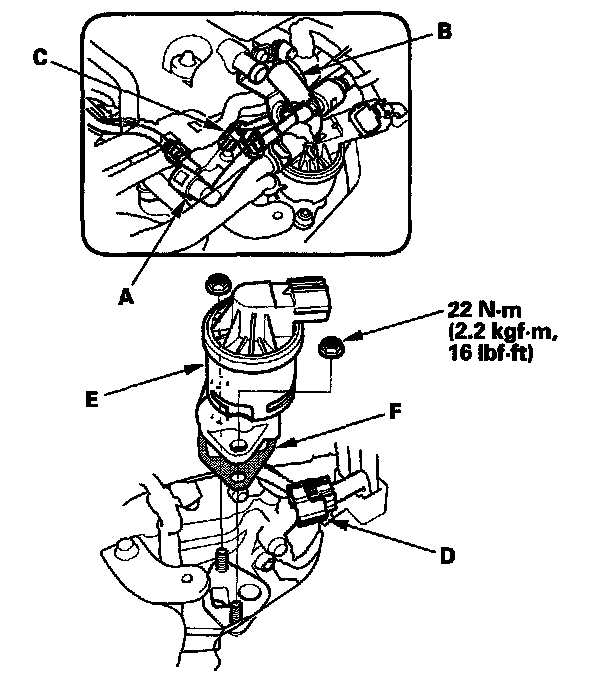 C

B

A

22 N·m (2.2 kgf·m, 16 lbf·ft)

E

F

D